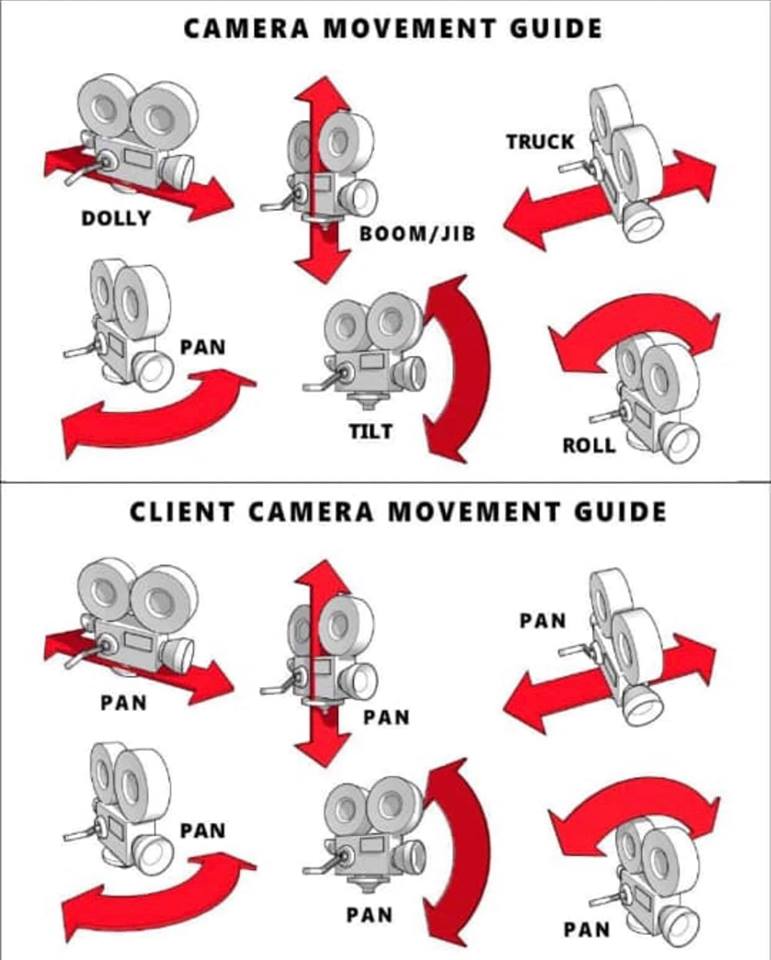 CAMERA MOVEMENT GUIDE

DOLLY

BOOM/JIB

TRUCK

PAN

TILT

ROLL

CLIENT CAMERA MOVEMENT GUIDE

PAN

PAN

PAN

PAN

PAN

PAN