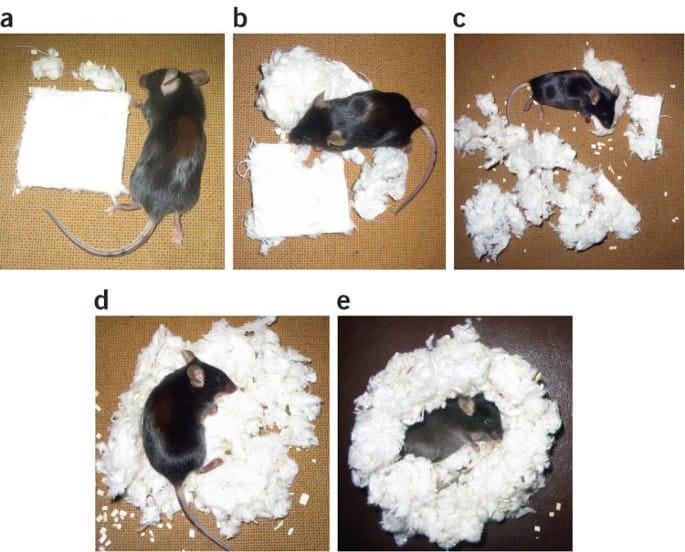 a

b

c

d

e