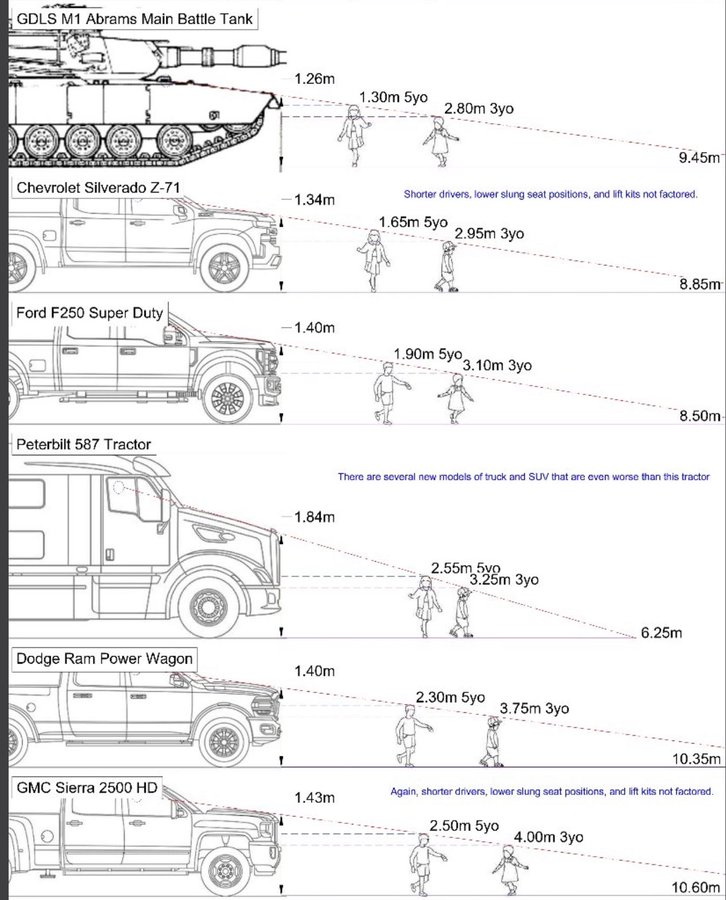 GDLS M1 Abrams Main Battle Tank
1.26m
1.30m 5yo
2.80m 3yo
9.45m

Chevrolet Silverado Z-71
1.34m
Shorter drivers, lower slung seat positions, and lift kits not factored.
1.65m 5yo
2.95m 3yo
8.85m

Ford F250 Super Duty
1.40m
1.90m 5yo
3.10m 3yo
8.50m

Peterbilt 587 Tractor
There are several new models of truck and SUV that are even worse than this tractor
1.84m
2.55m 5yo
3.25m 3yo
6.25m

Dodge Ram Power Wagon
1.40m
2.30m 5yo
3.75m 3yo
10.35m

GMC Sierra 2500 HD
1.43m
Again, shorter drivers, lower slung seat positions, and lift kits not factored.
2.50m 5yo
4.00m 3yo
10.60m